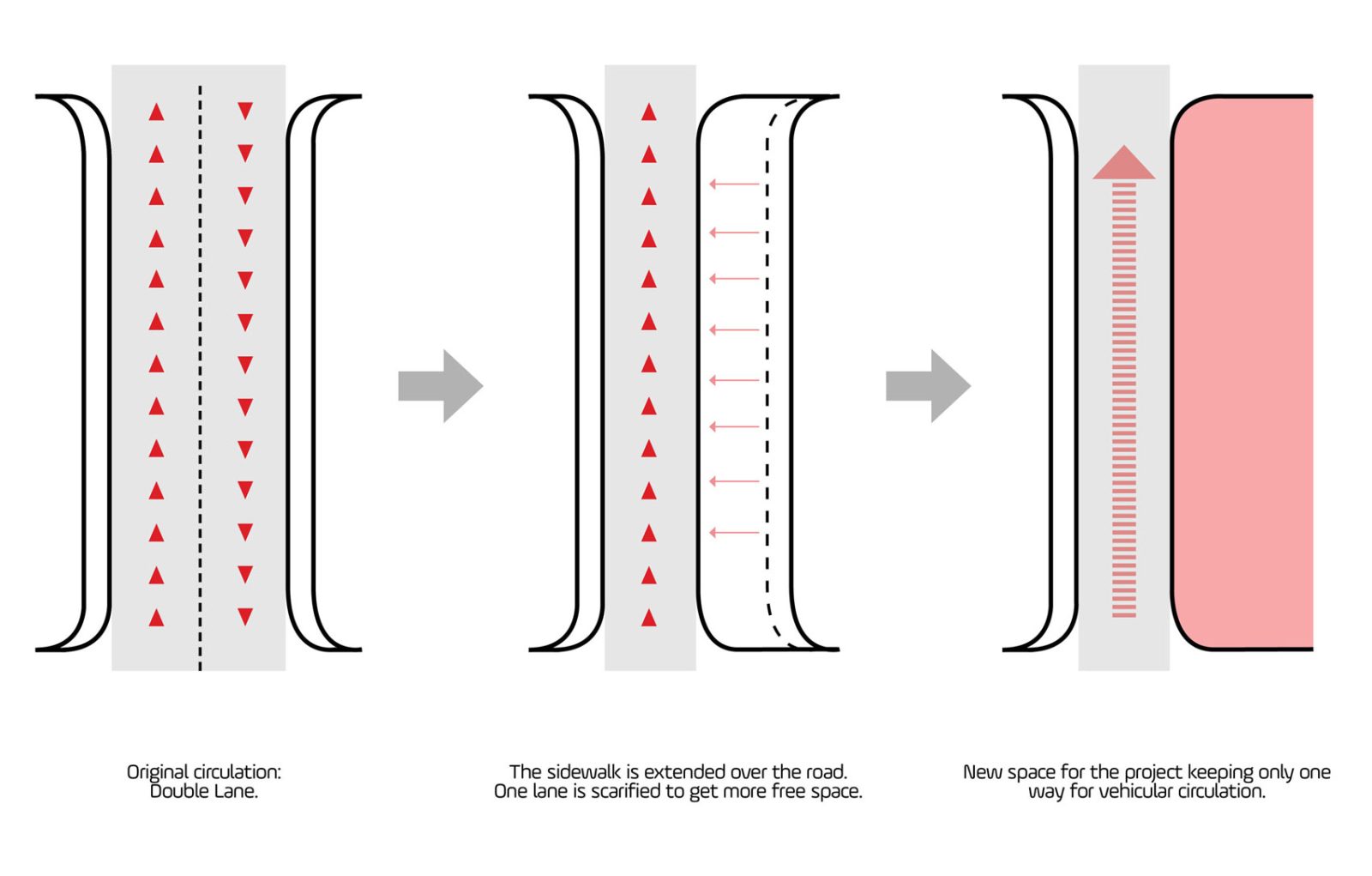 Original circulation:
Double Lane.

The sidewalk is extended over the road.
One lane is scarified to get more free space.

New space for the project keeping only one way for vehicular circulation.