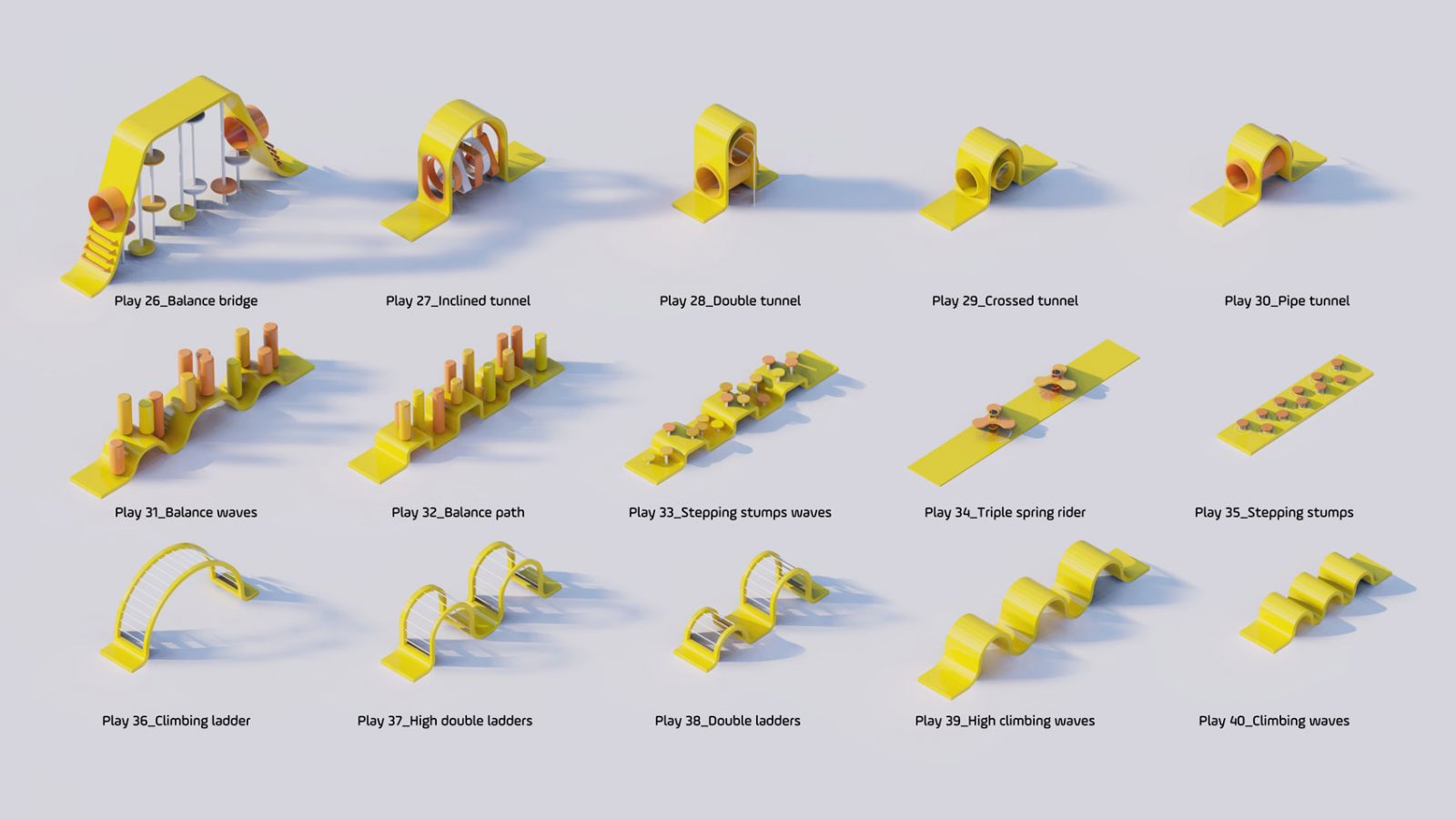 Play 26_Balance bridge

Play 27_Inclined tunnel

Play 28_Double tunnel

Play 29_Crossed tunnel

Play 30_Pipe tunnel

Play 31_Balance waves

Play 32_Balance path

Play 33_Stepping stumps waves

Play 34_Triple spring rider

Play 35_Stepping stumps

Play 36_Climbing ladder

Play 37_High double ladders

Play 38_Double ladders

Play 39_High climbing waves

Play 40_Climbing waves