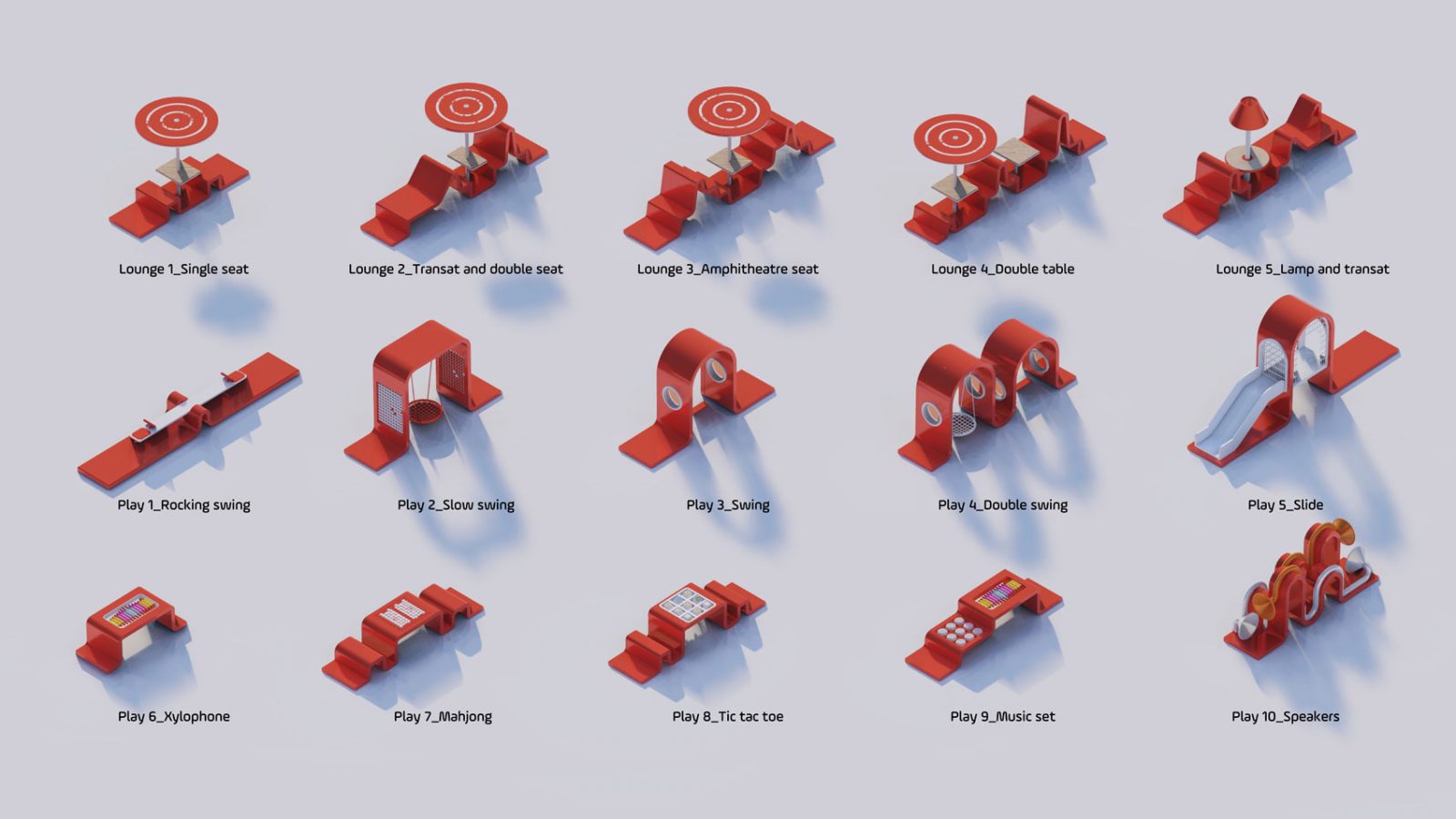 Lounge 1_Single seat

Lounge 2_Transat and double seat

Lounge 3_Amphitheatre seat

Lounge 4_Double table

Lounge 5_Lamp and transat

Play 1_Rocking swing

Play 2_Slow swing

Play 3_Swing

Play 4_Double swing

Play 5_Slide

Play 6_Xylophone

Play 7_Mahjong

Play 8_Tic tac toe

Play 9_Music set

Play 10_Speakers